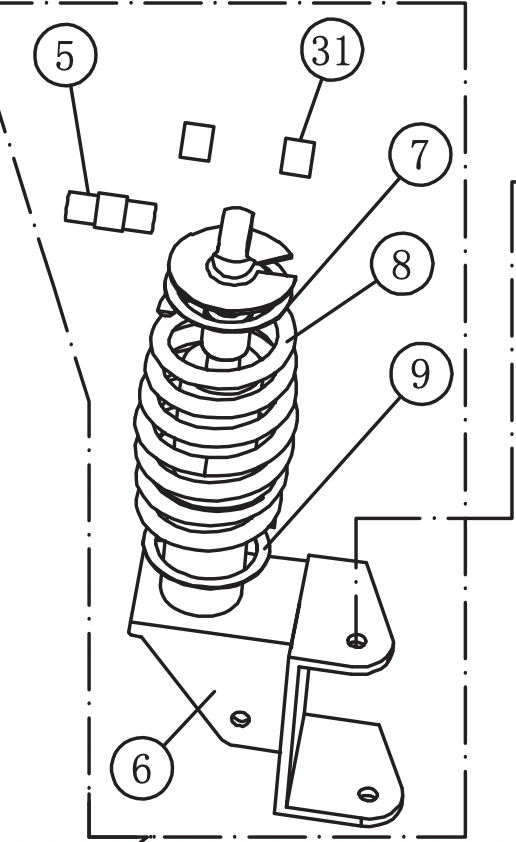 5
31
7
8
9
6